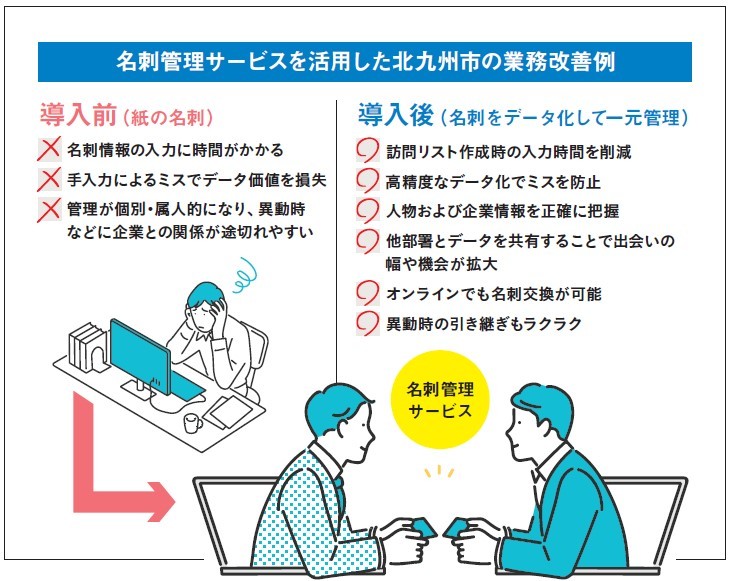 名刺管理サービスを活用した北九州市の業務改善例

導入前（紙の名刺）

名刺情報の入力に時間がかかる

手入力によるミスでデータ価値を損失

管理が個別・属人的になり、異動時などに企業との関係が途切れやすい

導入後（名刺をデータ化して一元管理）

訪問リスト作成時の入力時間を削減

高精度なデータ化でミスを防止

人物および企業情報を正確に把握

他部署とデータを共有することで出会いの幅や機会が拡大

オンラインでも名刺交換が可能

異動時の引き継ぎもラクラク

名刺管理サービス